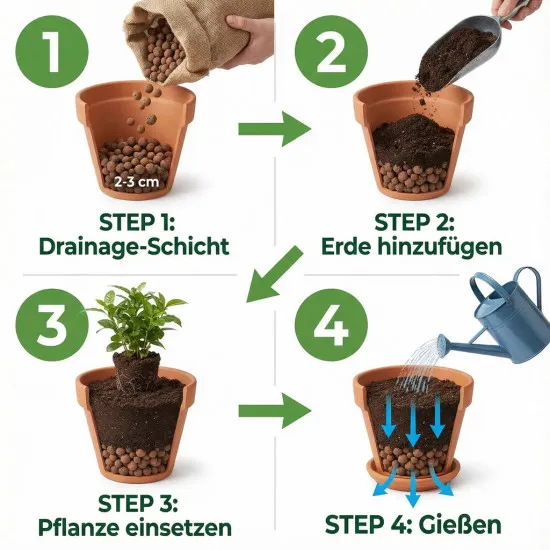 1

2-3 cm

STEP 1:
Drainage-Schicht

2

STEP 2:
Erde hinzufügen

3

STEP 3:
Pflanze einsetzen

4

STEP 4: Gießen