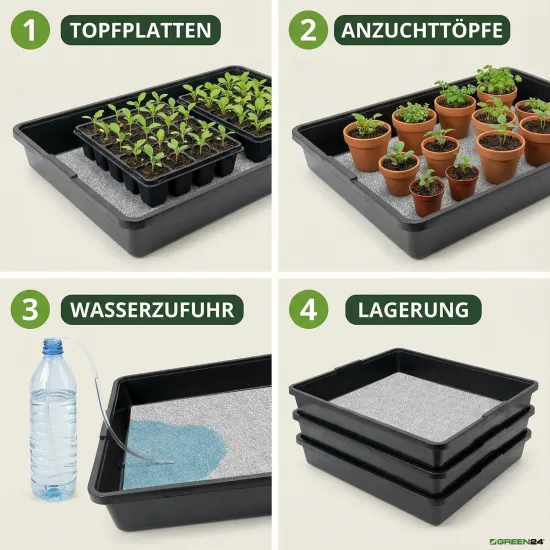 1 TOPFPLATTEN

2 ANZUCHTTÖPFE

3 WASSERZUFUHR

4 LAGERUNG

GREEN24