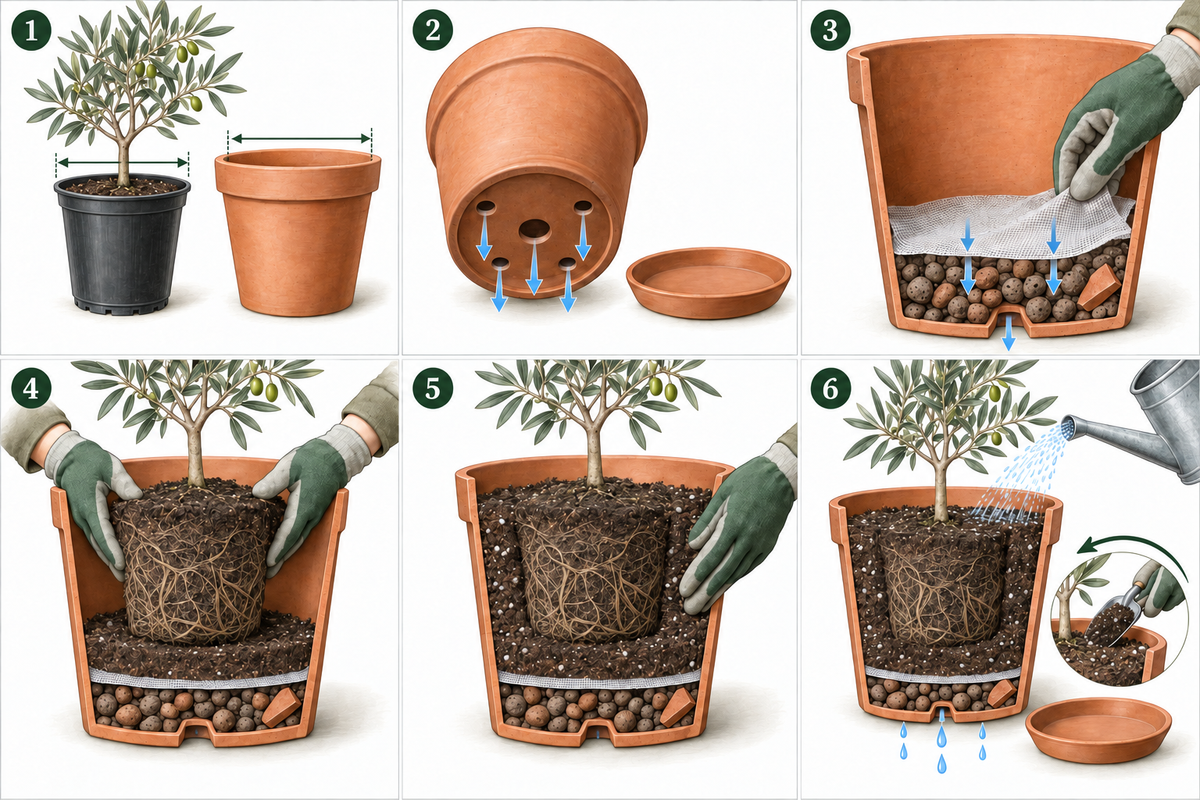 1

2

3

4

5

6